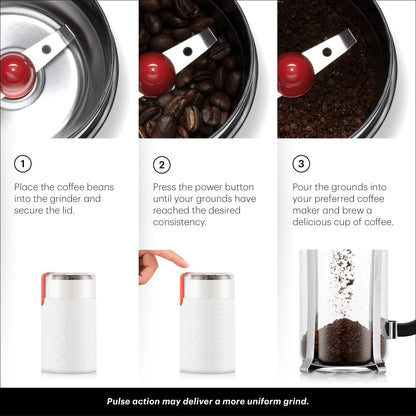 1

Place the coffee beans into the grinder and secure the lid.

2

Press the power button until your grounds have reached the desired consistency.

3

Pour the grounds into your preferred coffee maker and brew a delicious cup of coffee.

Pulse action may deliver a more uniform grind.